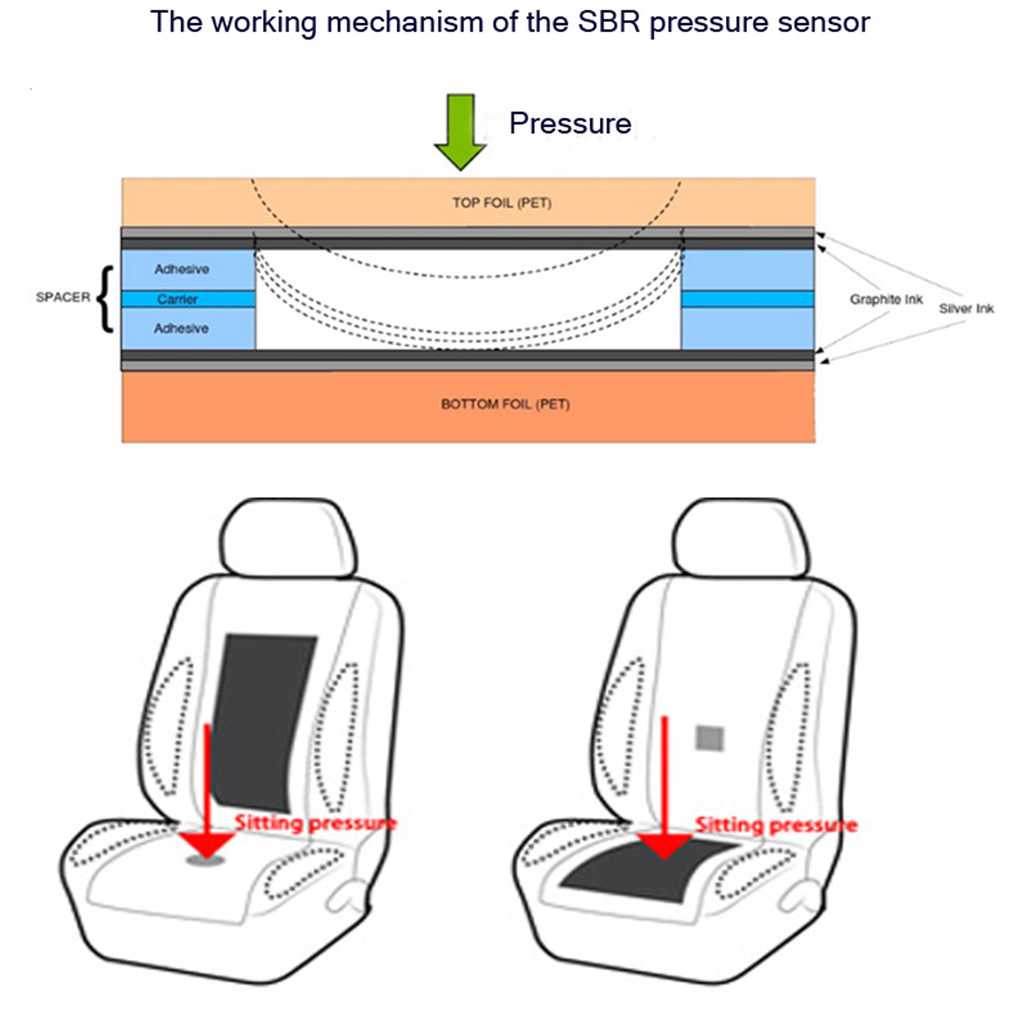 The working mechanism of the SBR pressure sensor

Pressure

TOP FOIL (PET)

SPACER

Adhesive

Carrier

Adhesive

Graphite Ink

Silver Ink

BOTTOM FOIL (PET)

Sitting pressure

Sitting pressure